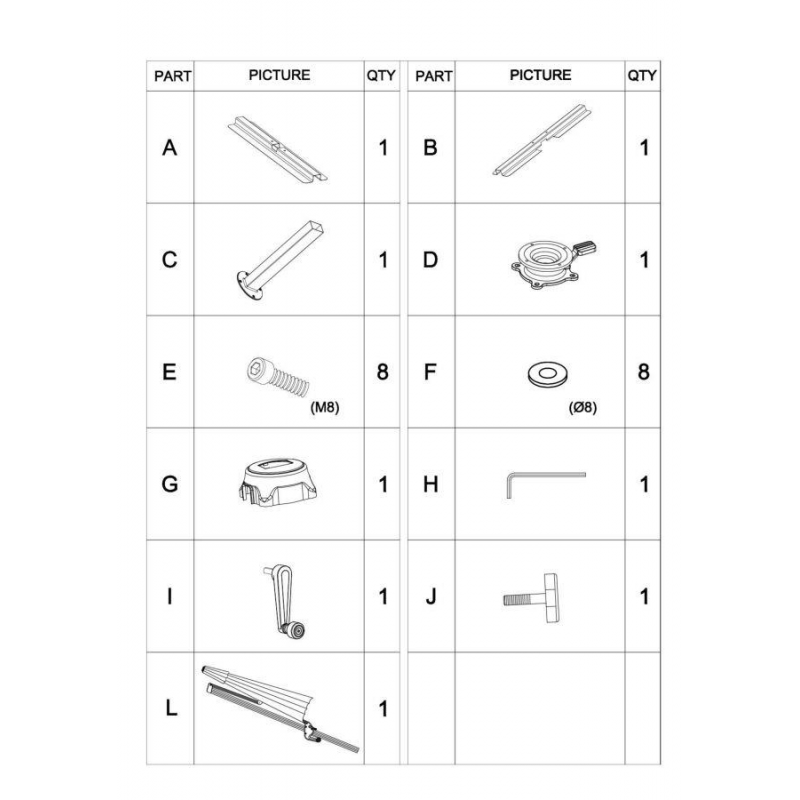 | PART | PICTURE | QTY | PART | PICTURE | QTY |
|---|---|---|---|---|---|
| A | | 1 | B | | 1 |
| C | | 1 | D | | 1 |
| E | (M8) | 8 | F | (Ø8) | 8 |
| G | | 1 | H | | 1 |
| I | | 1 | J | | 1 |
| L | | 1 | | | |