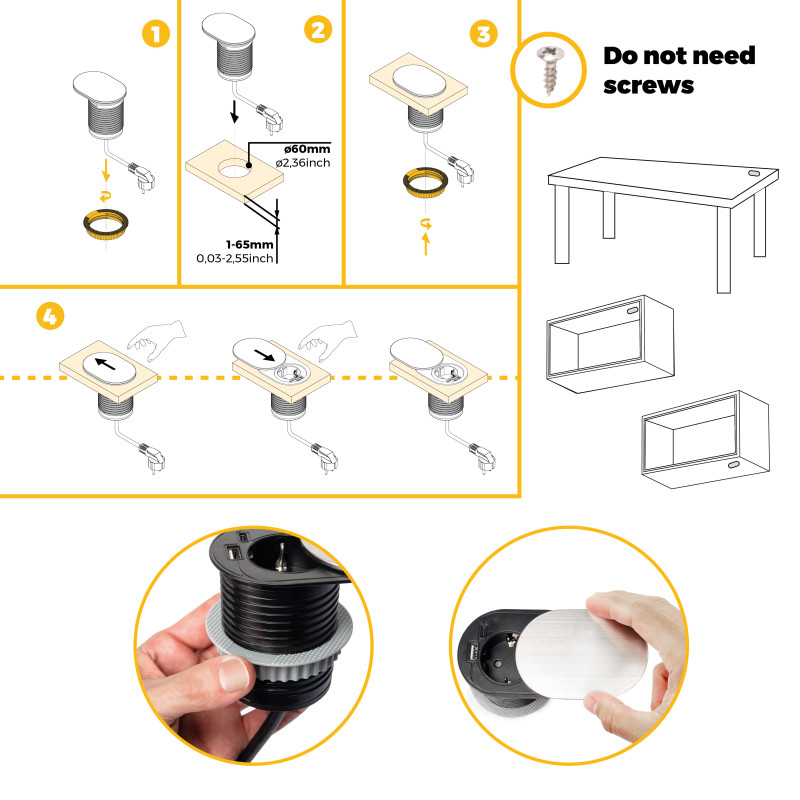 1

2

ø60mm
ø2,36inch

1-65mm
0,03-2,55inch

3

Do not need screws

4