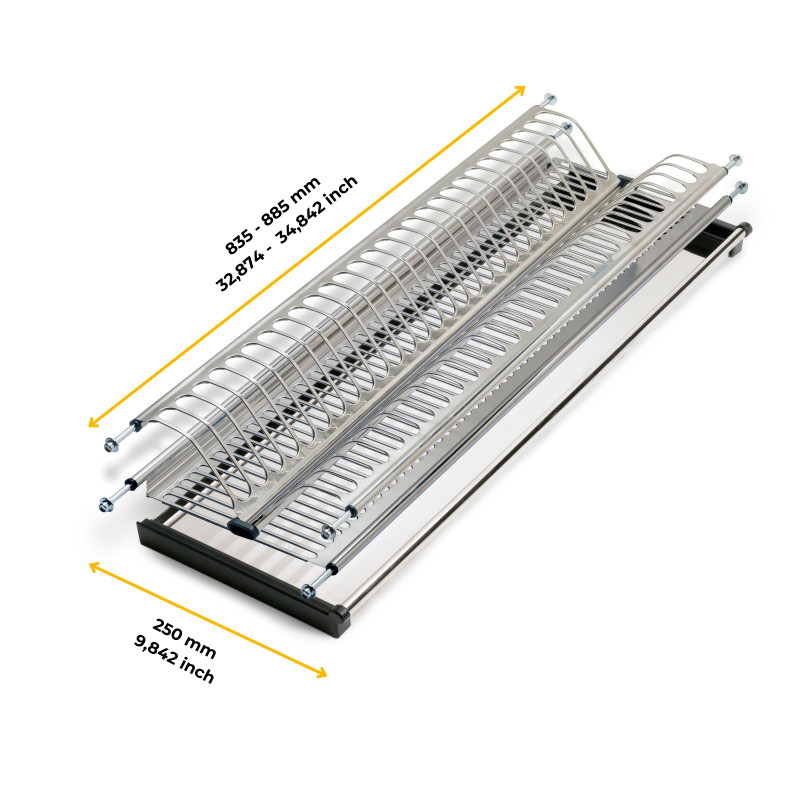 835 - 885 mm
32,874 - 34,842 inch

250 mm
9,842 inch