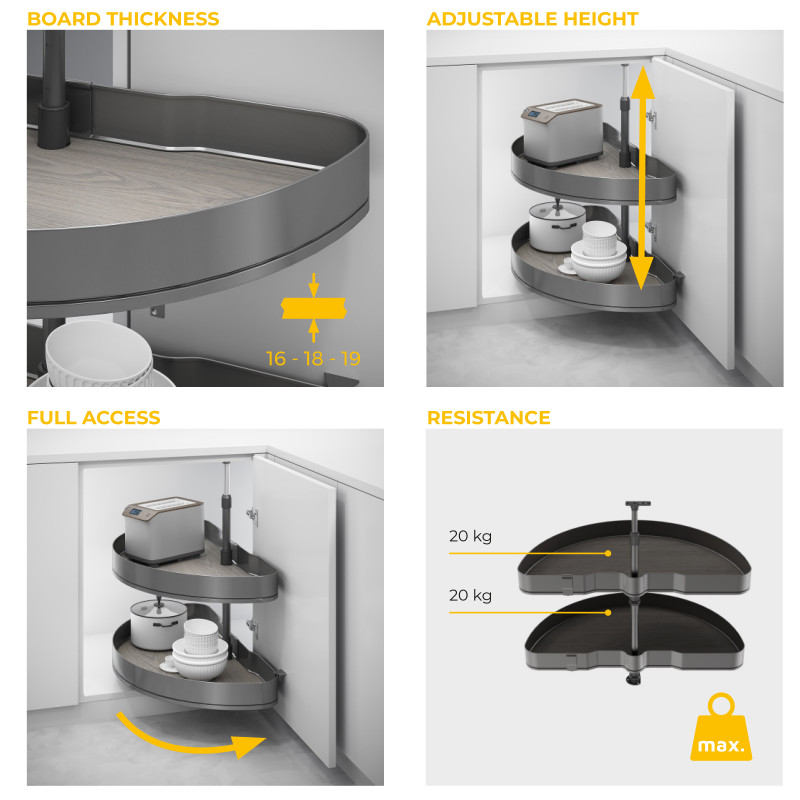 BOARD THICKNESS

16 - 18 - 19

ADJUSTABLE HEIGHT

FULL ACCESS

RESISTANCE

20 kg

20 kg

max.