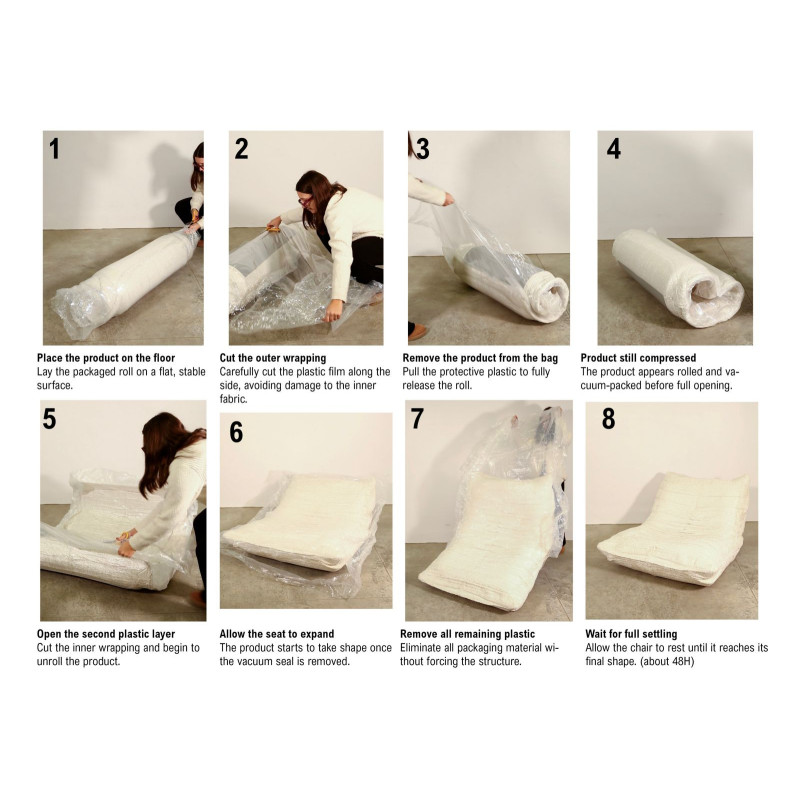 1

Place the product on the floor
Lay the packaged roll on a flat, stable surface.

2

Cut the outer wrapping
Carefully cut the plastic film along the side, avoiding damage to the inner fabric.

3

Remove the product from the bag
Pull the protective plastic to fully release the roll.

4

Product still compressed
The product appears rolled and vacuum-packed before full opening.

5

Open the second plastic layer
Cut the inner wrapping and begin to unroll the product.

6

Allow the seat to expand
The product starts to take shape once the vacuum seal is removed.

7

Remove all remaining plastic
Eliminate all packaging material without forcing the structure.

8

Wait for full settling
Allow the chair to rest until it reaches its final shape. (about 48H)